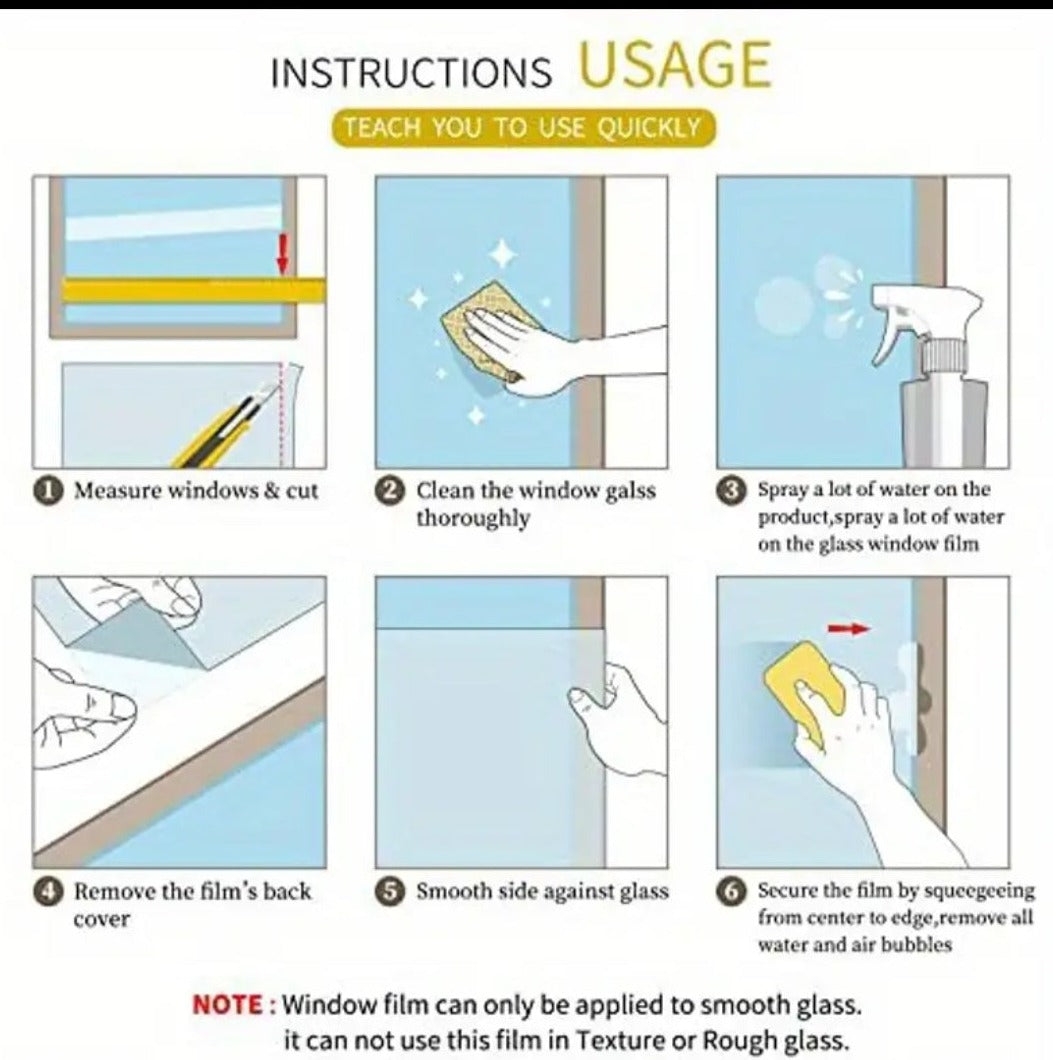 INSTRUCTIONS USAGE

TEACH YOU TO USE QUICKLY

1 Measure windows & cut

2 Clean the window galss thoroughly

3 Spray a lot of water on the product,spray a lot of water on the glass window film

4 Remove the film's back cover

5 Smooth side against glass

6 Secure the film by squeegeeing from center to edge,remove all water and air bubbles

NOTE : Window film can only be applied to smooth glass. it can not use this film in Texture or Rough glass.