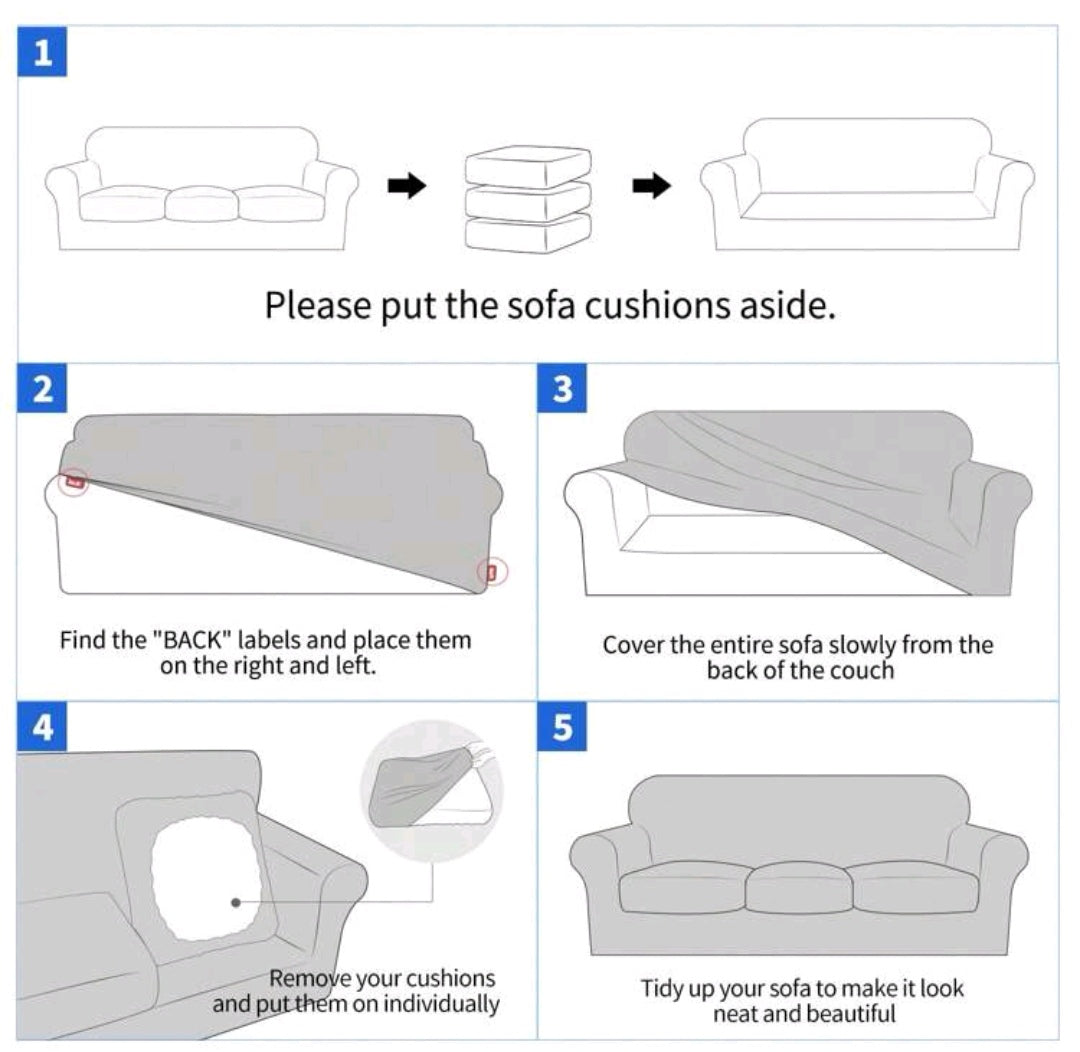 1

Please put the sofa cushions aside.

2

Find the "BACK" labels and place them on the right and left.

3

Cover the entire sofa slowly from the back of the couch

4

Remove your cushions and put them on individually

5

Tidy up your sofa to make it look neat and beautiful