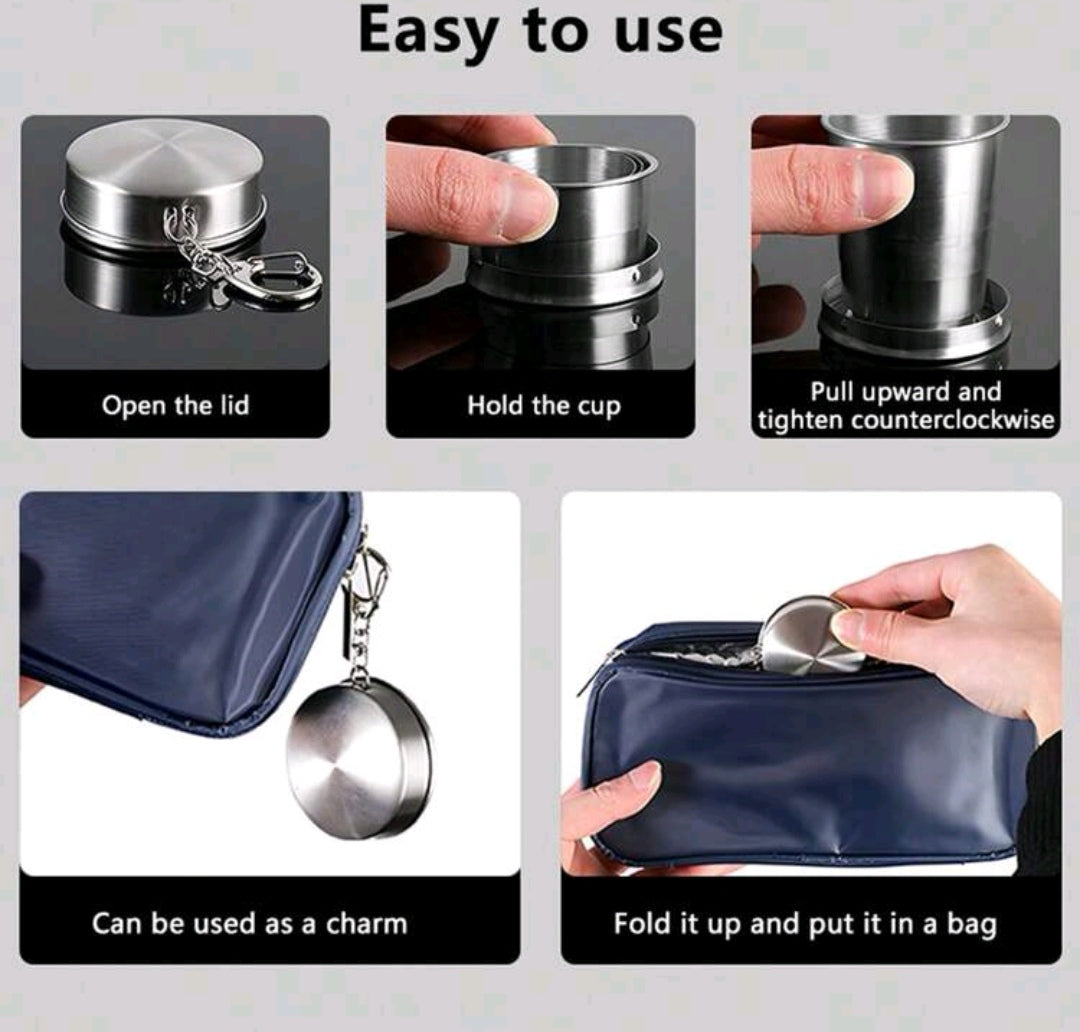 Easy to use

Open the lid

Hold the cup

Pull upward and tighten counterclockwise

Can be used as a charm

Fold it up and put it in a bag