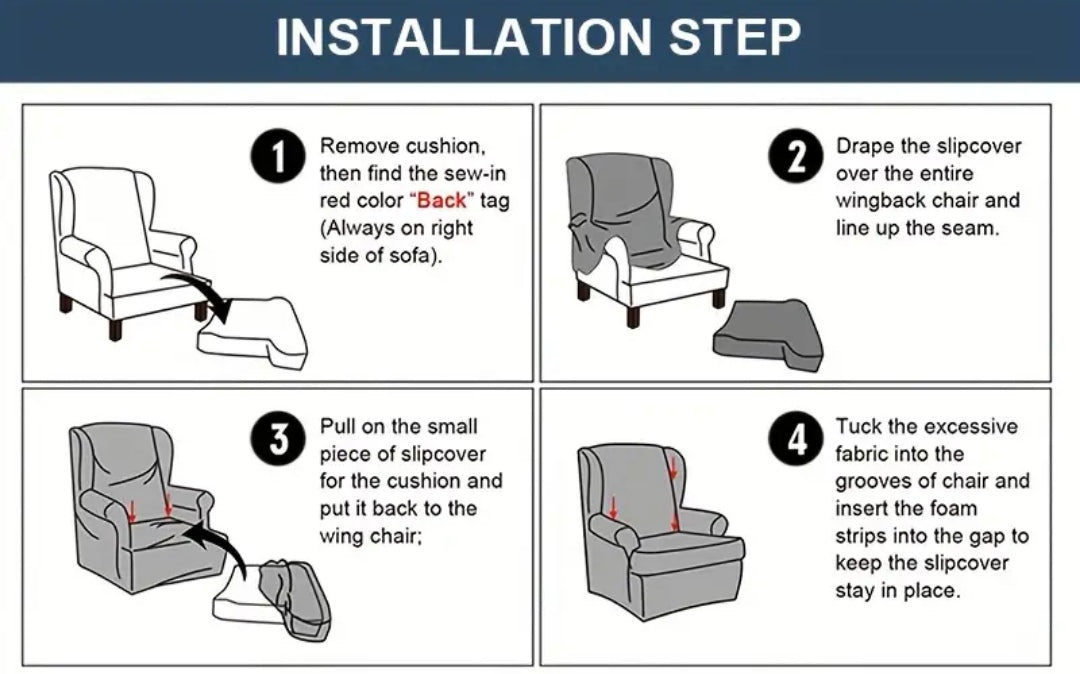 INSTALLATION STEP

1 Remove cushion, then find the sew-in red color "Back" tag (Always on right side of sofa).

2 Drape the slipcover over the entire wingback chair and line up the seam.

3 Pull on the small piece of slipcover for the cushion and put it back to the wing chair;

4 Tuck the excessive fabric into the grooves of chair and insert the foam strips into the gap to keep the slipcover stay in place.