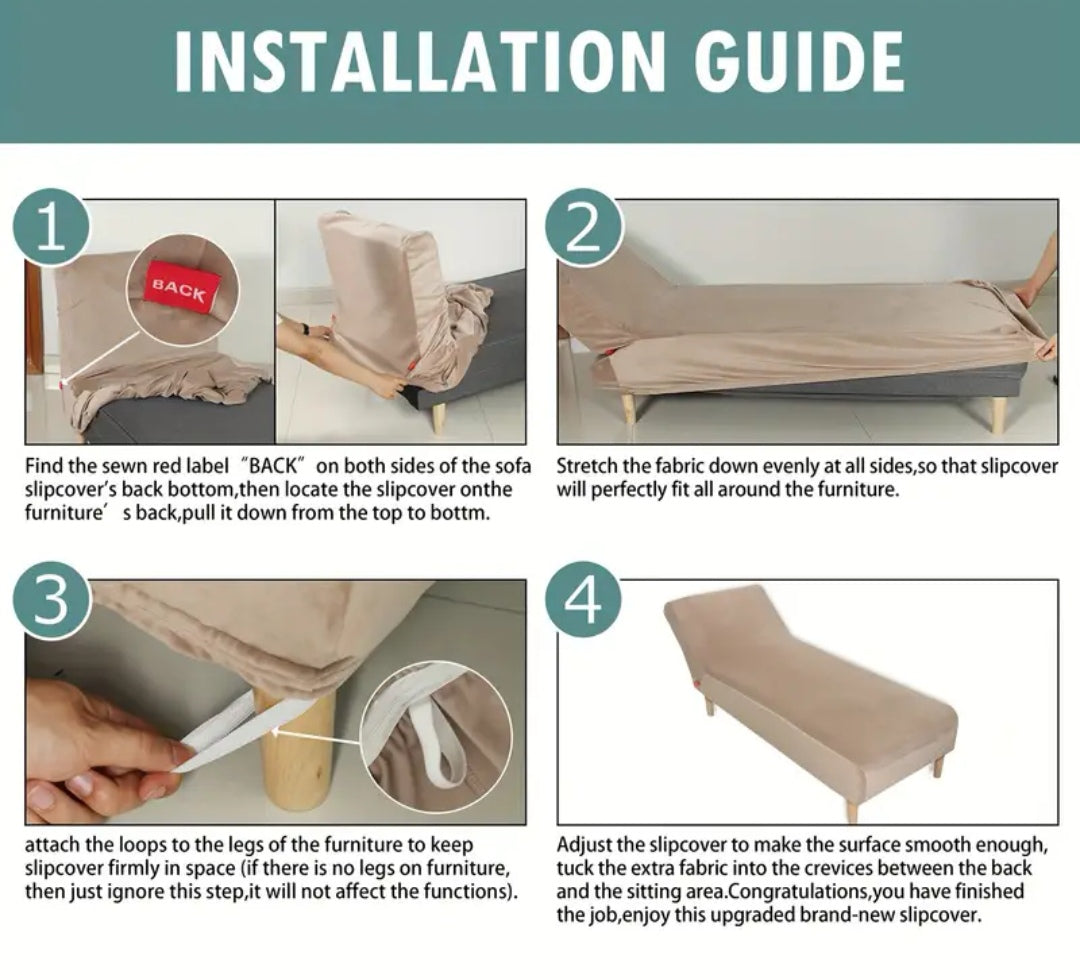 INSTALLATION GUIDE

1

BACK

Find the sewn red label "BACK" on both sides of the sofa slipcover's back bottom,then locate the slipcover onthe furniture' s back,pull it down from the top to bottm.

2

Stretch the fabric down evenly at all sides,so that slipcover will perfectly fit all around the furniture.

3

attach the loops to the legs of the furniture to keep slipcover firmly in space (if there is no legs on furniture, then just ignore this step,it will not affect the functions).

4

Adjust the slipcover to make the surface smooth enough, tuck the extra fabric into the crevices between the back and the sitting area.Congratulations,you have finished the job,enjoy this upgraded brand-new slipcover.