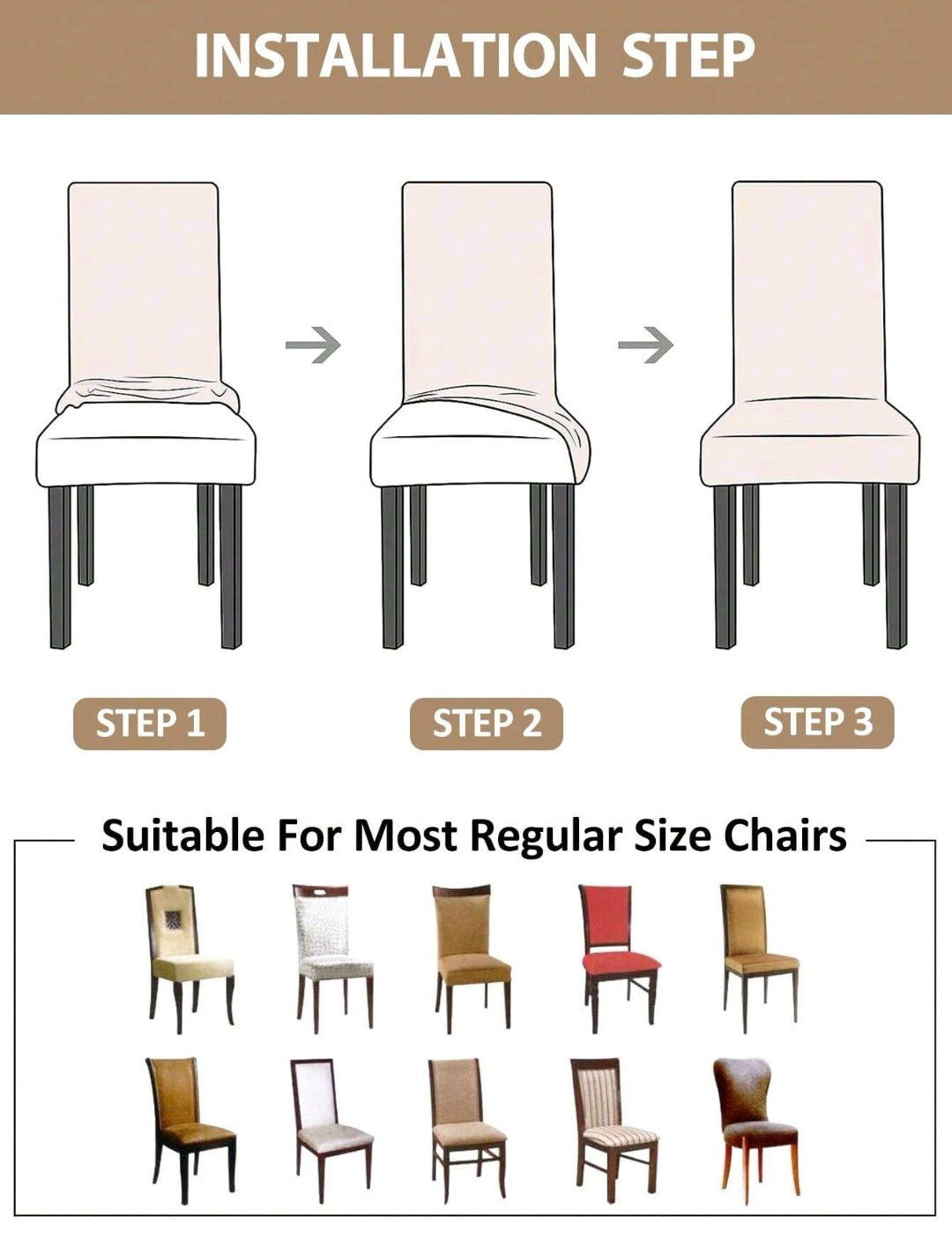 INSTALLATION STEP

STEP 1

STEP 2

STEP 3

Suitable For Most Regular Size Chairs