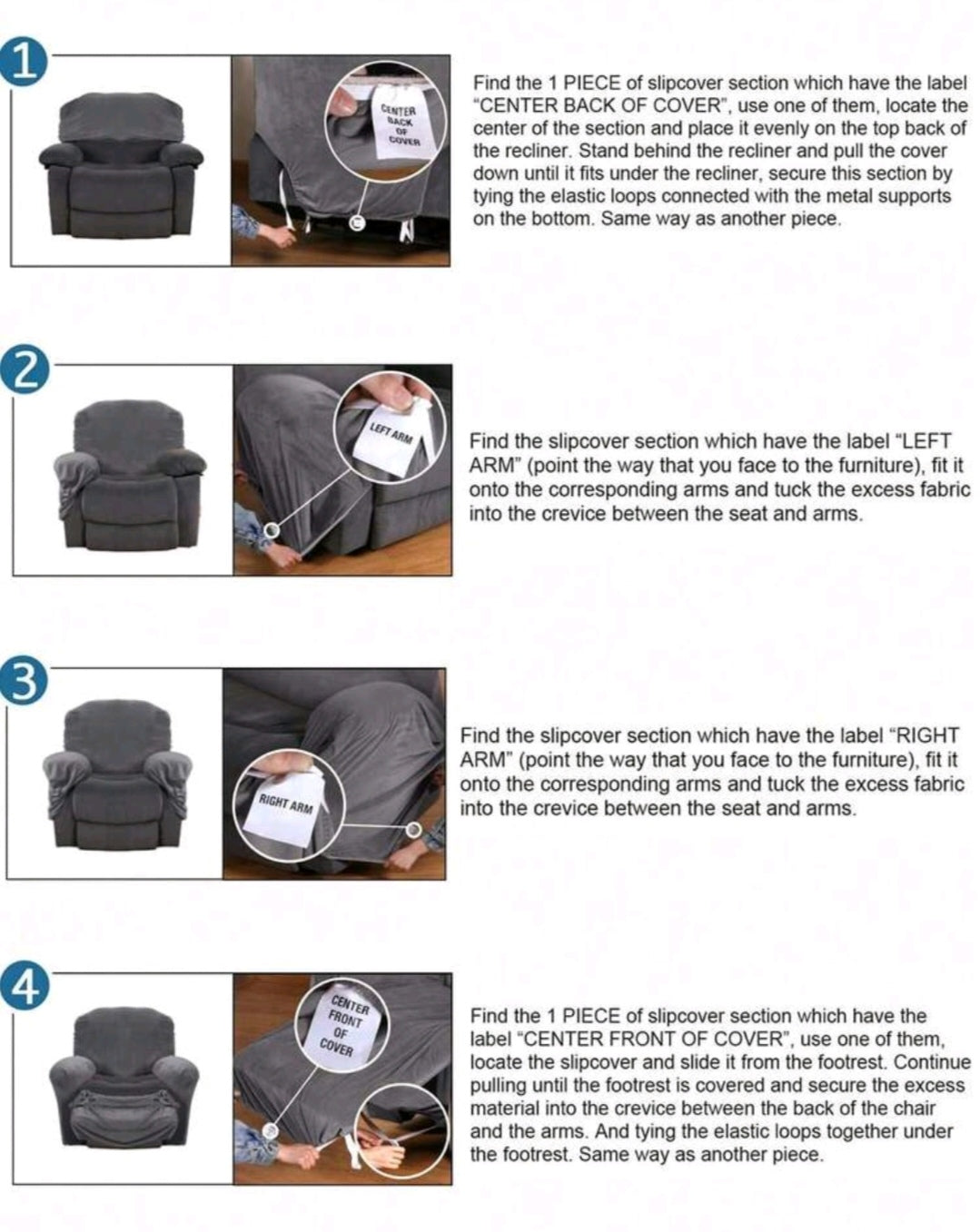 1

CENTER BACK OF COVER

Find the 1 PIECE of slipcover section which have the label "CENTER BACK OF COVER", use one of them, locate the center of the section and place it evenly on the top back of the recliner. Stand behind the recliner and pull the cover down until it fits under the recliner, secure this section by tying the elastic loops connected with the metal supports on the bottom. Same way as another piece.

2

LEFT ARM

Find the slipcover section which have the label "LEFT ARM" (point the way that you face to the furniture), fit it onto the corresponding arms and tuck the excess fabric into the crevice between the seat and arms.

3

RIGHT ARM

Find the slipcover section which have the label "RIGHT ARM" (point the way that you face to the furniture), fit it onto the corresponding arms and tuck the excess fabric into the crevice between the seat and arms.

4

CENTER FRONT OF COVER

Find the 1 PIECE of slipcover section which have the label "CENTER FRONT OF COVER", use one of them, locate the slipcover and slide it from the footrest. Continue pulling until the footrest is covered and secure the excess material into the crevice between the back of the chair and the arms. And tying the elastic loops together under the footrest. Same way as another piece.