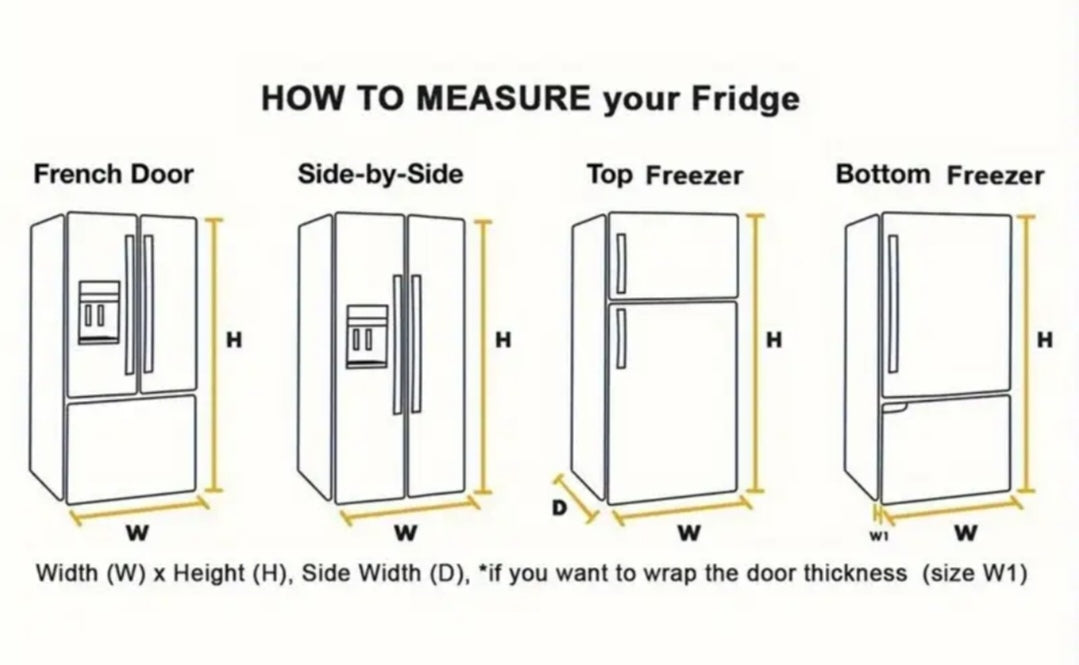 HOW TO MEASURE your Fridge

French Door

H

W

Side-by-Side

H

W

Top Freezer

H

D

W

Bottom Freezer

H

W1

W

Width (W) x Height (H), Side Width (D), *if you want to wrap the door thickness (size W1)